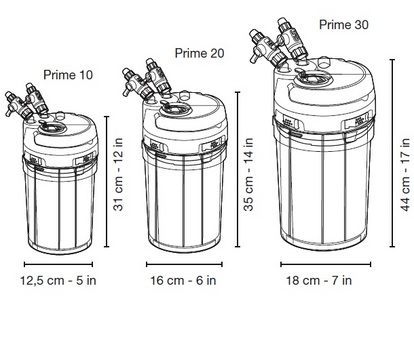 Prime 10

31 cm - 12 in

12,5 cm - 5 in

Prime 20

35 cm - 14 in

16 cm - 6 in

Prime 30

44 cm - 17 in

18 cm - 7 in