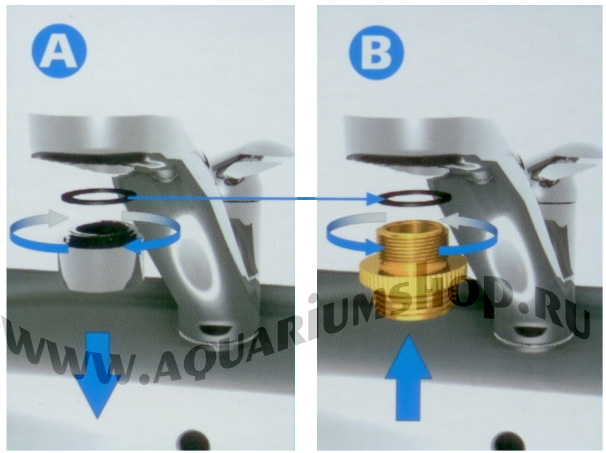 A

B

WWW.AQUARIUMSHOP.RU