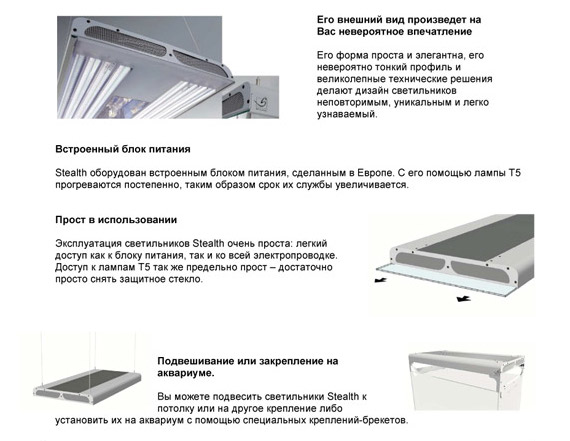 Его внешний вид произведет на Вас невероятное впечатление

Его форма проста и элегантна, его невероятно тонкий профиль и великолепные технические решения делают дизайн светильников неповторимым, уникальным и легко узнаваемый.

Встроенный блок питания

Stealth оборудован встроенным блоком питания, сделанным в Европе. С его помощью лампы T5 прогреваются постепенно, таким образом срок их службы увеличивается.

Прост в использовании

Эксплуатация светильников Stealth очень проста: легкий доступ как к блоку питания, так и ко всей электропроводке. Доступ к лампам T5 так же предельно прост – достаточно просто снять защитное стекло.

Подвешивание или закрепление на аквариуме.

Вы можете подвесить светильники Stealth к потолку или на другое крепление либо установить их на аквариум с помощью специальных креплений-брекетов.